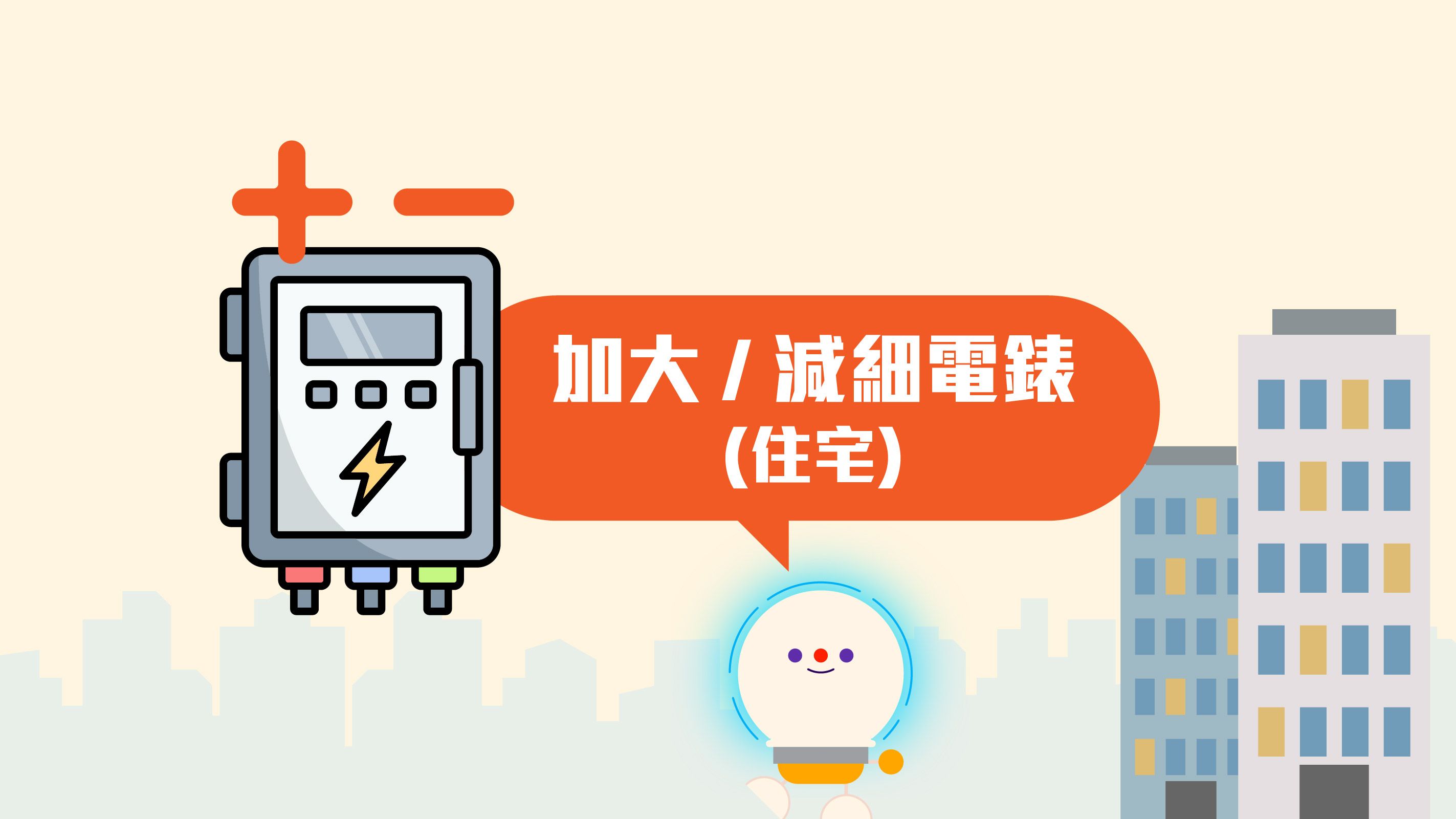 加大 / 減細電錶
(住宅)